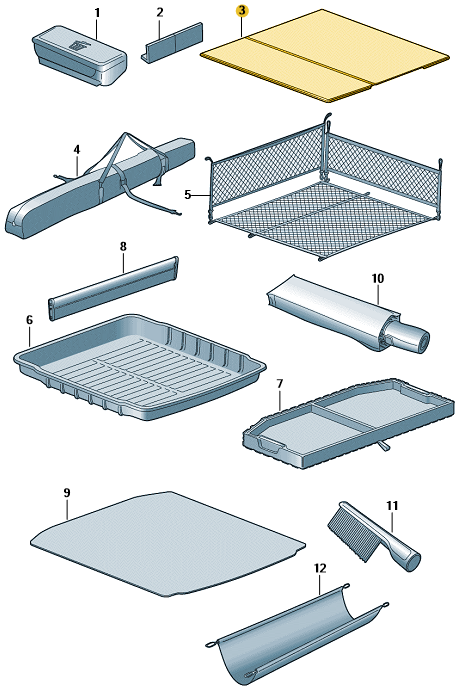 1
2
3
4
5
8
10
6
7
9
11
12