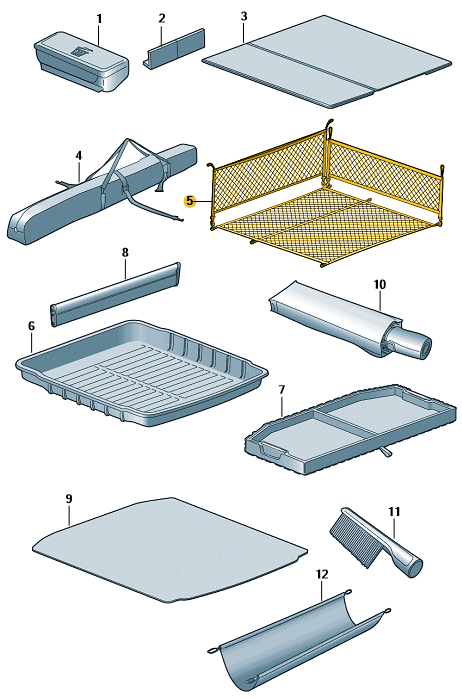 1
2
3
4
5
8
10
6
7
9
11
12