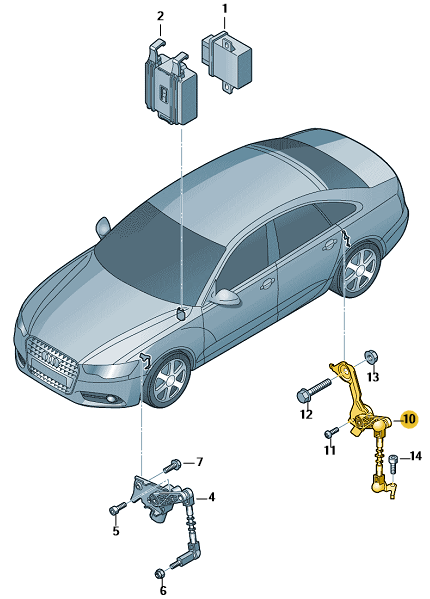 2
1
13
12
10
11
14
7
4
5
6