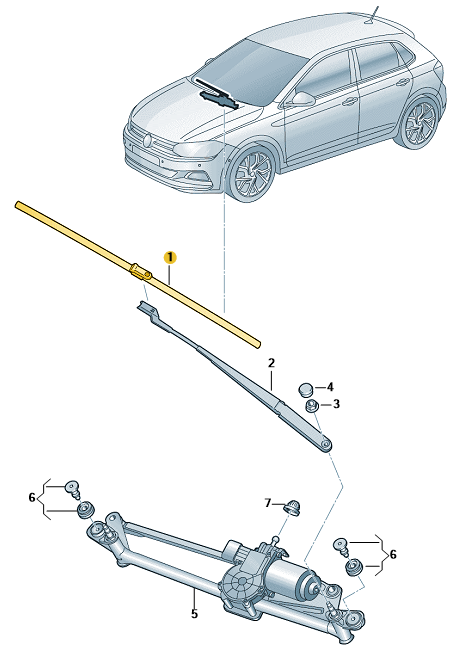 1
2
4
3
6
7
6
5