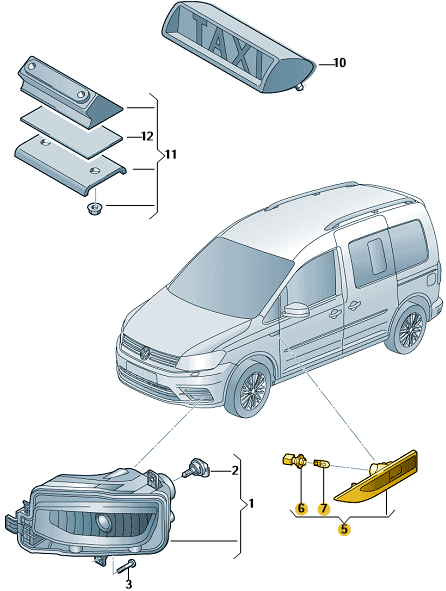 TAXI
10
12
11
2
1
6
7
5
3